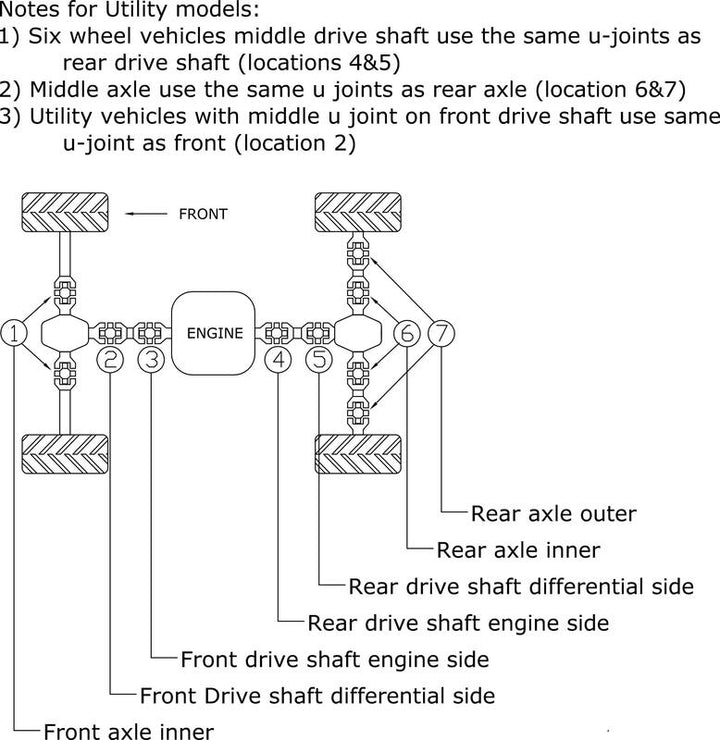 Notes for Utility models:
1) Six wheel vehicles middle drive shaft use the same u-joints as rear drive shaft (locations 4&5)
2) Middle axle use the same u joints as rear axle (location 6&7)
3) Utility vehicles with middle u joint on front drive shaft use same u-joint as front (location 2)

FRONT

ENGINE

1
2
3
4
5
6
7

Rear axle outer
Rear axle inner
Rear drive shaft differential side
Rear drive shaft engine side
Front drive shaft engine side
Front Drive shaft differential side
Front axle inner