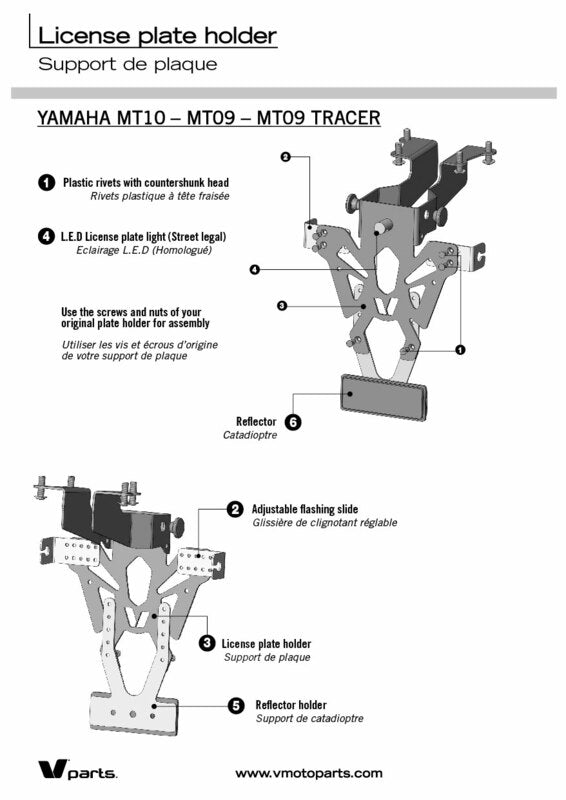 License plate holder
Support de plaque

YAMAHA MT10 – MT09 – MT09 TRACER

1 Plastic rivets with countershunk head
Rivets plastique à tête fraisée

4 L.E.D License plate light (Street legal)
Eclairage L.E.D (Homologué)

Use the screws and nuts of your original plate holder for assembly
Utiliser les vis et écrous d'origine de votre support de plaque

2

4

3

1

Reflector 6
Catadioptre

2 Adjustable flashing slide
Glissière de clignotant réglable

3 License plate holder
Support de plaque

5 Reflector holder
Support de catadioptre

V parts.

www.vmotoparts.com