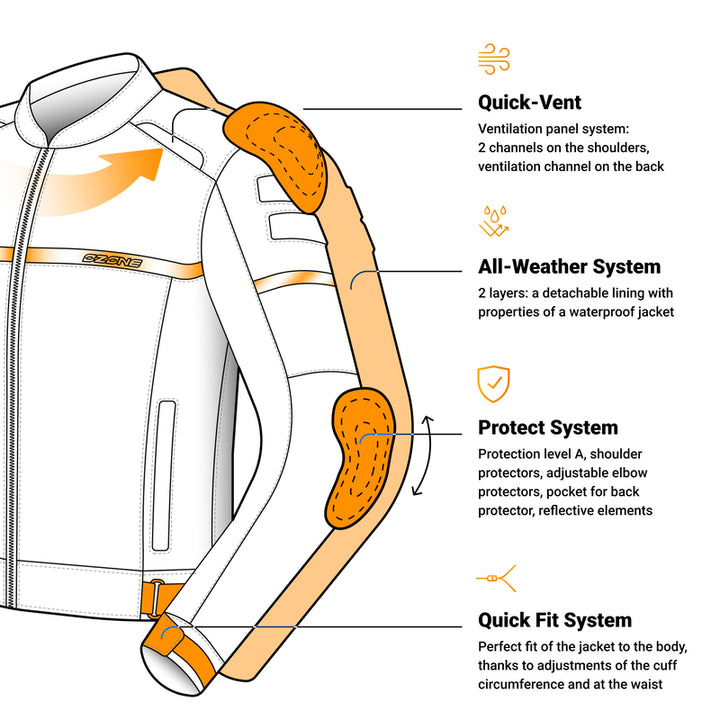 OZONE

Quick-Vent
Ventilation panel system: 2 channels on the shoulders, ventilation channel on the back

All-Weather System
2 layers: a detachable lining with properties of a waterproof jacket

Protect System
Protection level A, shoulder protectors, adjustable elbow protectors, pocket for back protector, reflective elements

Quick Fit System
Perfect fit of the jacket to the body, thanks to adjustments of the cuff circumference and at the waist